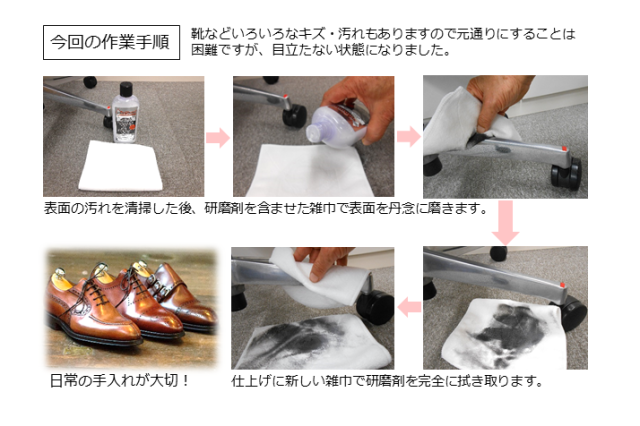 今回の作業手順

靴などいろいろなキズ・汚れもありますので元通りにすることは困難ですが、目立たない状態になりました。

表面の汚れを清掃した後、研磨剤を含ませた雑巾で表面を丹念に磨きます。

日常の手入れが大切！

仕上げに新しい雑巾で研磨剤を完全に拭き取ります。