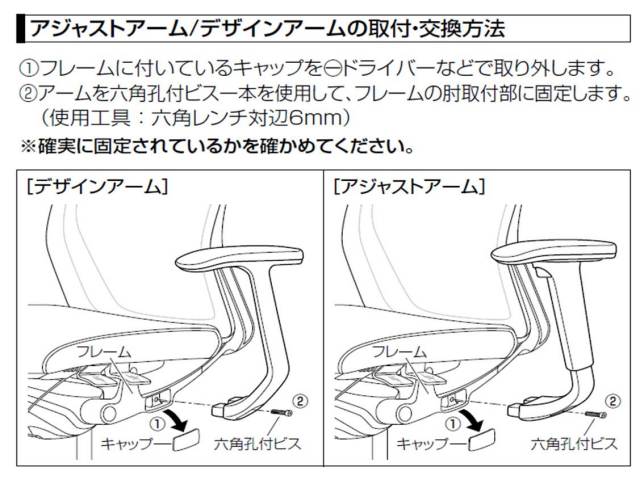 アジャストアーム/デザインアームの取付・交換方法

①フレームに付いているキャップを⊖ドライバーなどで取り外します。
②アームを六角孔付ビス一本を使用して、フレームの肘取付部に固定します。
（使用工具：六角レンチ対辺6mm）

※確実に固定されているかを確かめてください。

[デザインアーム]

フレーム

①

キャップ

②

六角孔付ビス

[アジャストアーム]

フレーム

①

キャップ

②

六角孔付ビス