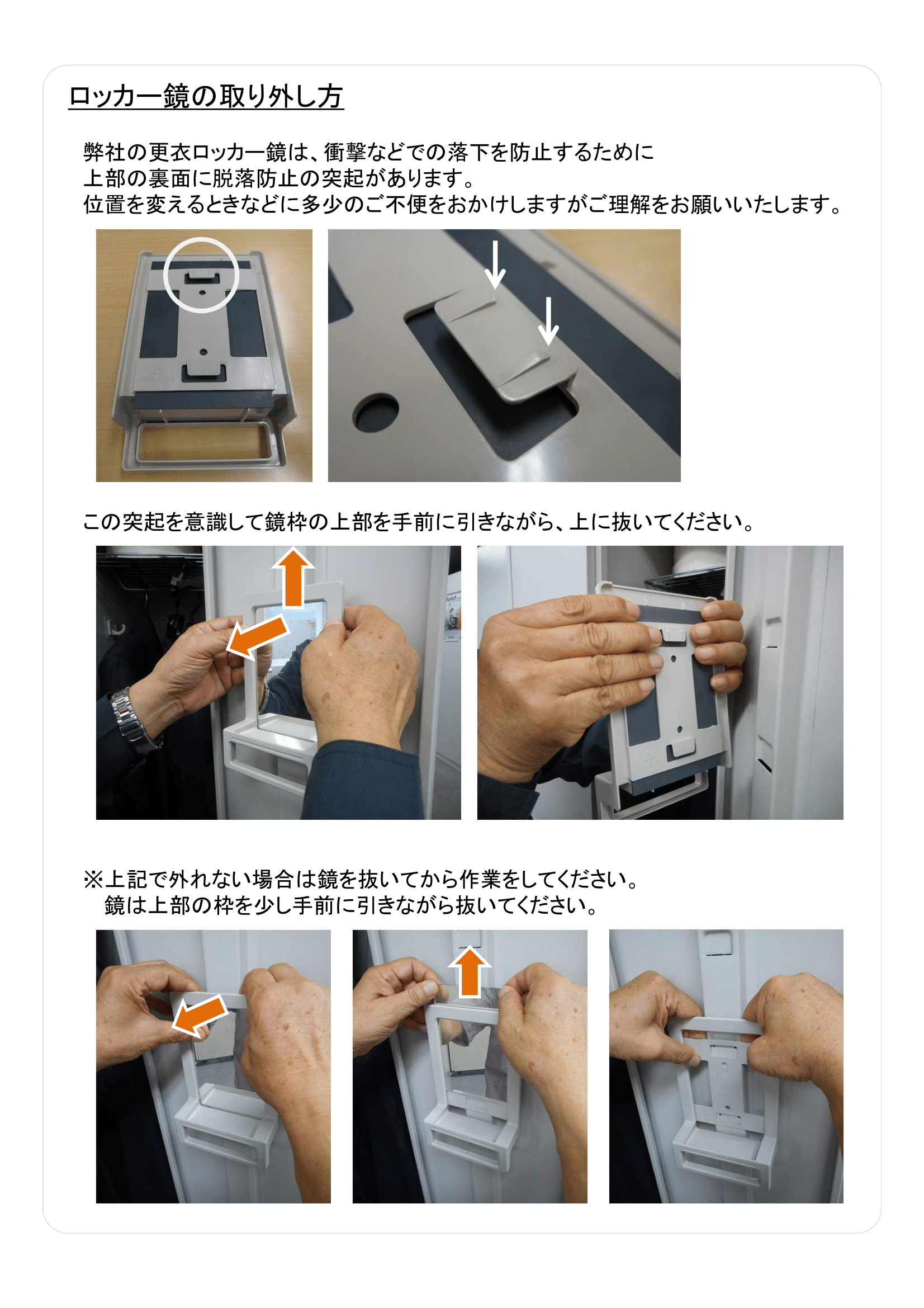 ロッカー鏡の取り外し方

弊社の更衣ロッカー鏡は、衝撃などでの落下を防止するために
上部の裏面に脱落防止の突起があります。
位置を変えるときなどに多少のご不便をおかけしますがご理解をお願いいたします。

この突起を意識して鏡枠の上部を手前に引きながら、上に抜いてください。

※上記で外れない場合は鏡を抜いてから作業をしてください。
鏡は上部の枠を少し手前に引きながら抜いてください。